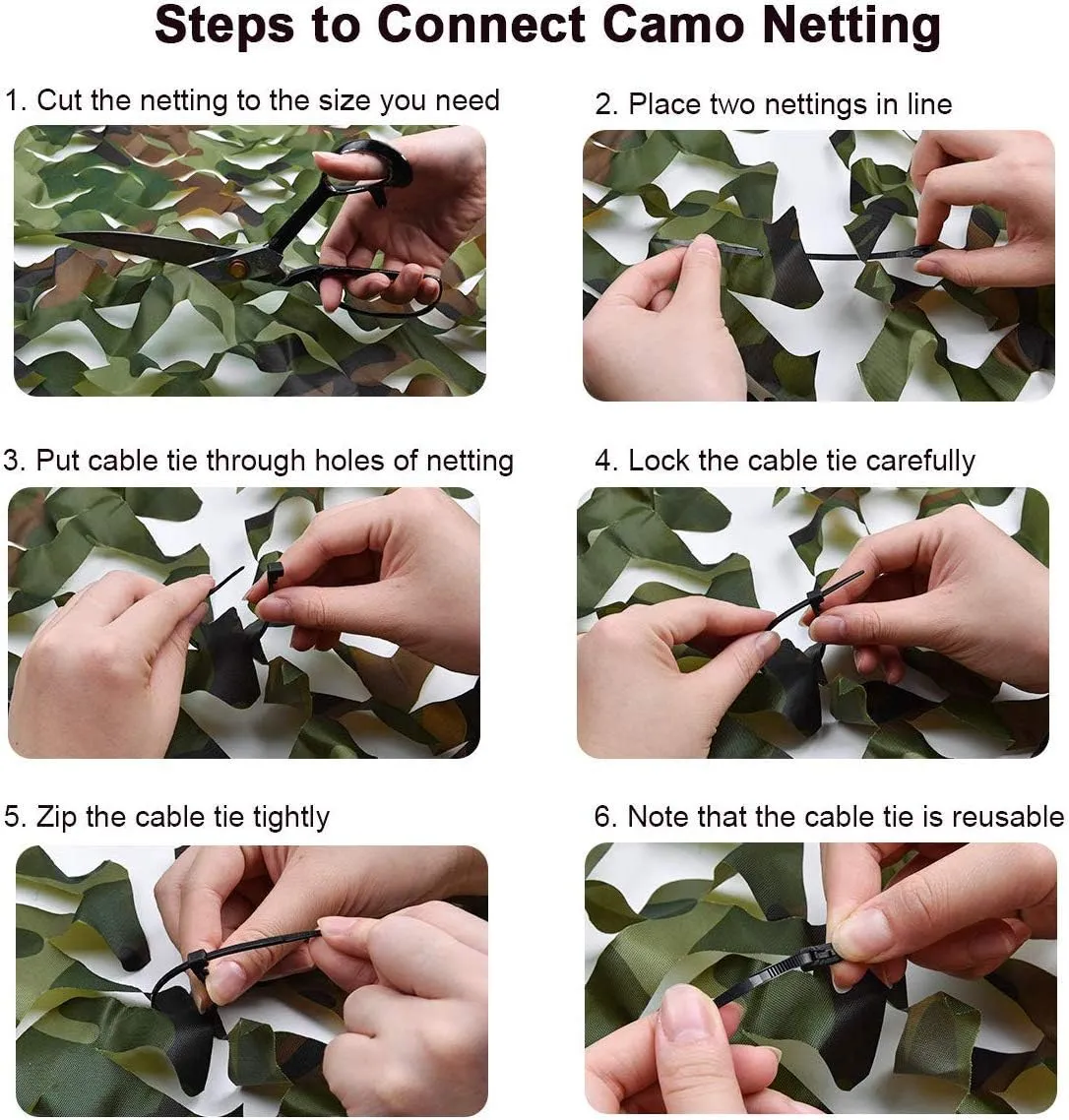 Steps to Connect Camo Netting

1. Cut the netting to the size you need

2. Place two nettings in line

3. Put cable tie through holes of netting

4. Lock the cable tie carefully

5. Zip the cable tie tightly

6. Note that the cable tie is reusable